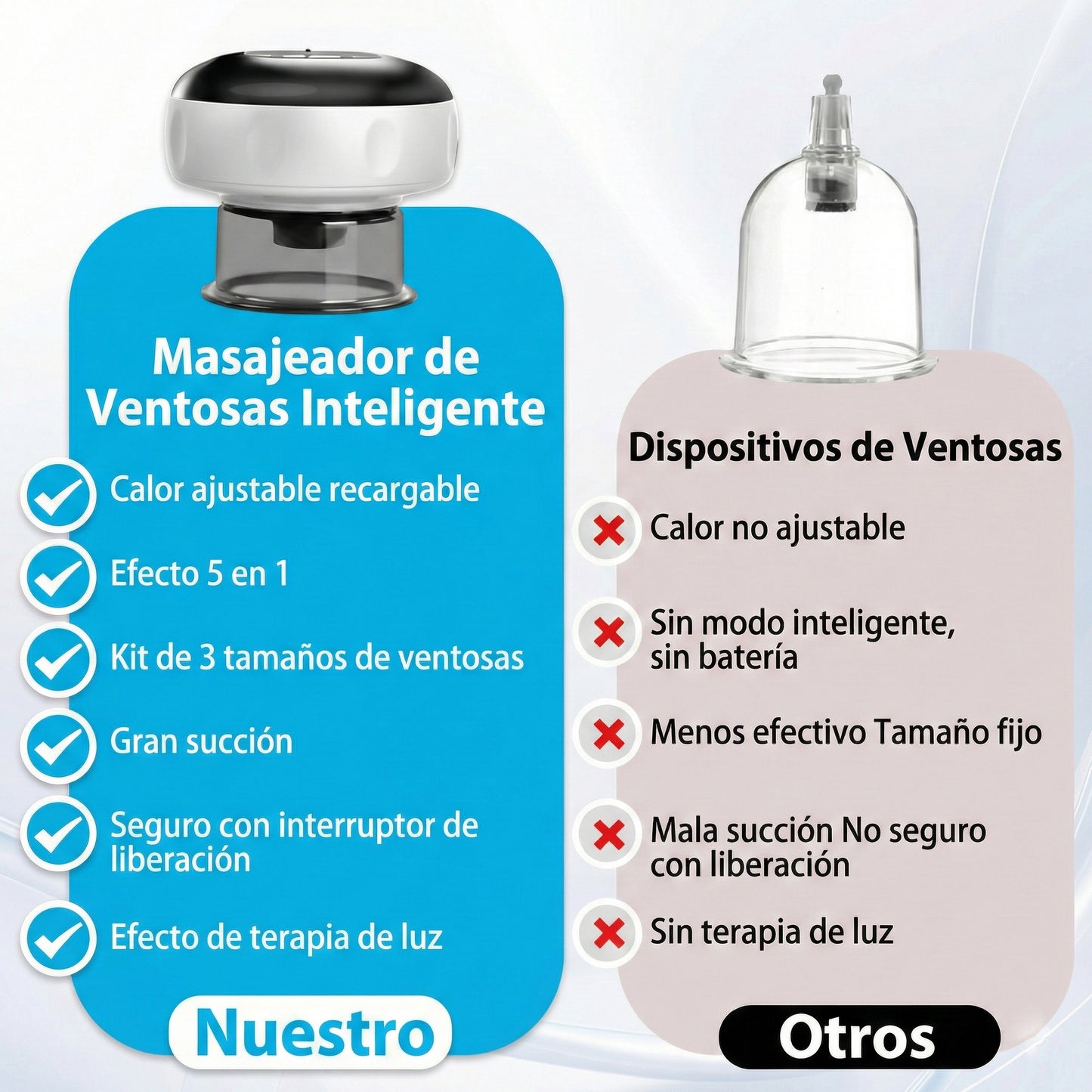 Masajeador de Ventosas Inteligente

Calor ajustable recargable

Efecto 5 en 1

Kit de 3 tamaños de ventosas

Gran succión

Seguro con interruptor de liberación

Efecto de terapia de luz

Nuestro

Dispositivos de Ventosas

Calor no ajustable

Sin modo inteligente, sin batería

Menos efectivo Tamaño fijo

Mala succión No seguro con liberación

Sin terapia de luz

Otros